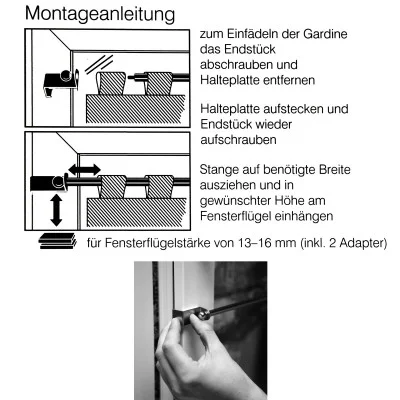 Montageanleitung

zum Einfädeln der Gardine das Endstück abschrauben und Halteplatte entfernen

Halteplatte aufstecken und Endstück wieder aufschrauben

Stange auf benötigte Breite ausziehen und in gewünschter Höhe am Fensterflügel einhängen

für Fensterflügelstärke von 13–16 mm (inkl. 2 Adapter)