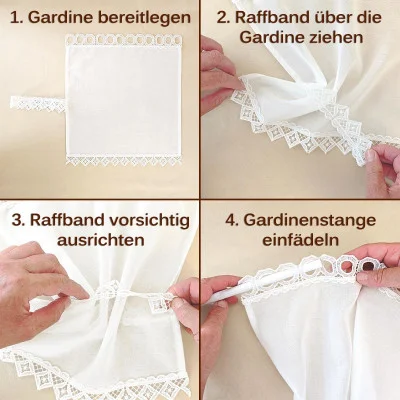 1. Gardine bereitlegen

2. Raffband über die Gardine ziehen

3. Raffband vorsichtig ausrichten

4. Gardinenstange einfädeln